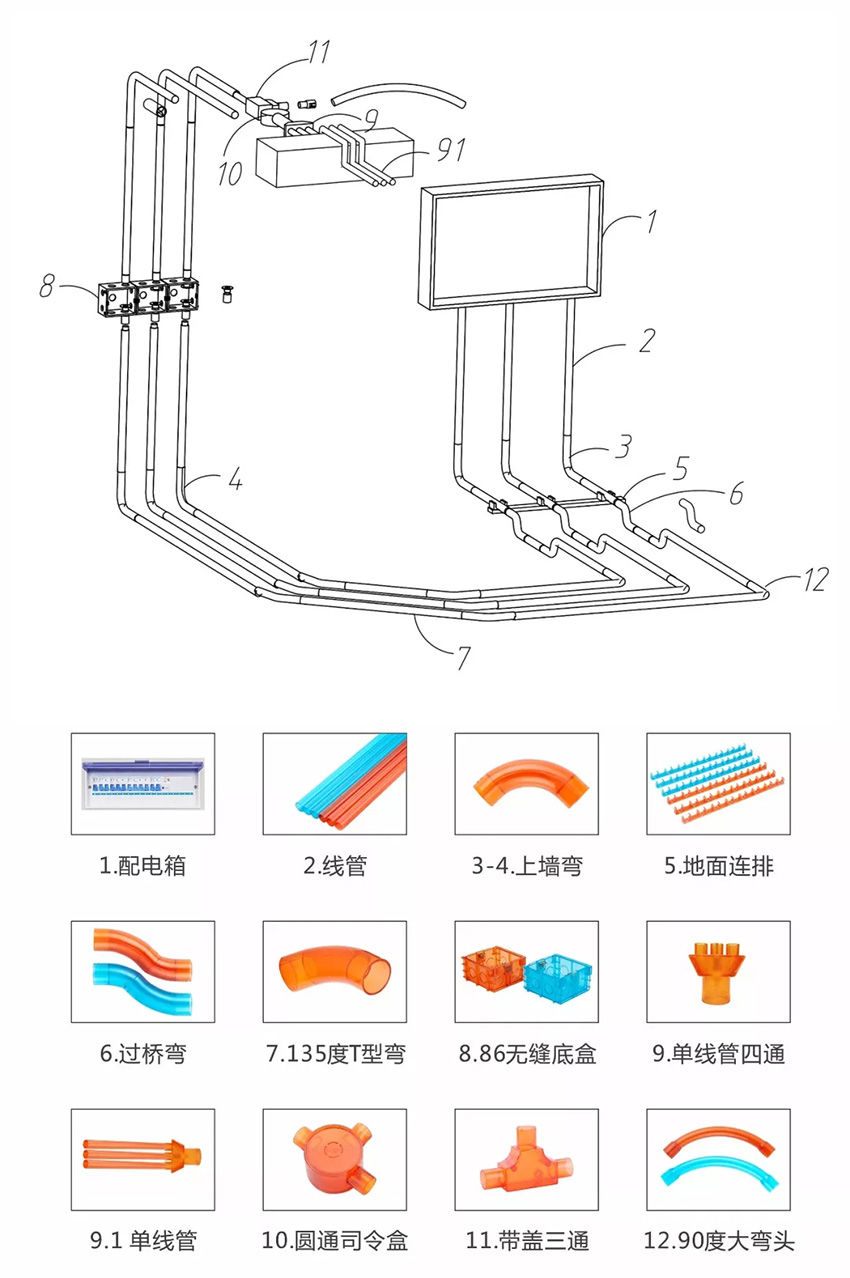 11
9
10
91
1
8
2
3
4
5
6
12
7

1.配电箱

2.线管

3-4.上墙弯

5.地面连排

6.过桥弯

7.135度T型弯

8.86无缝底盒

9.单线管四通

9.1 单线管

10.圆通司令盒

11.带盖三通

12.90度大弯头